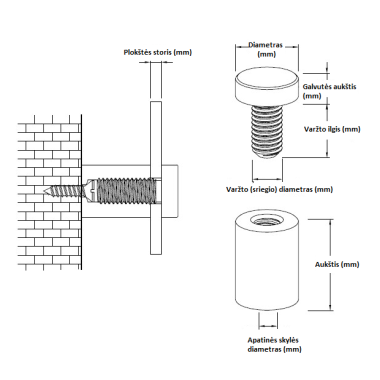 Plokštės storis (mm)

Diametras (mm)

Galvutės aukštis (mm)

Varžto ilgis (mm)

Varžto (sriegio) diametras (mm)

Aukštis (mm)

Apatinės skylės diametras (mm)